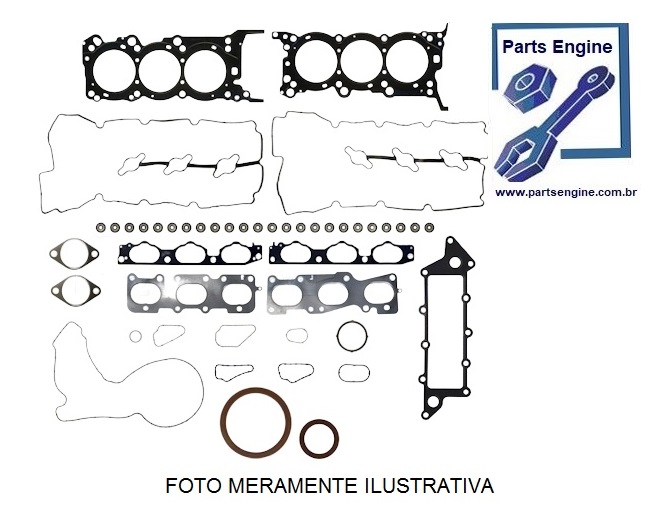 Parts Engine

www.partsengine.com.br

FOTO MERAMENTE ILUSTRATIVA